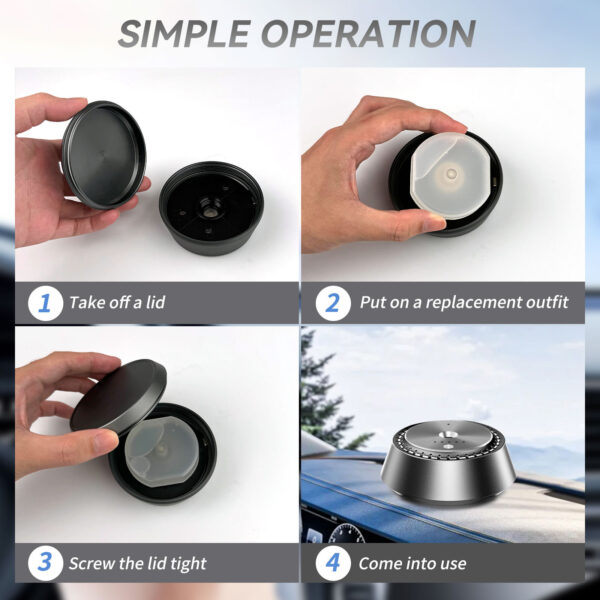 SIMPLE OPERATION

1 Take off a lid

2 Put on a replacement outfit

3 Screw the lid tight

4 Come into use